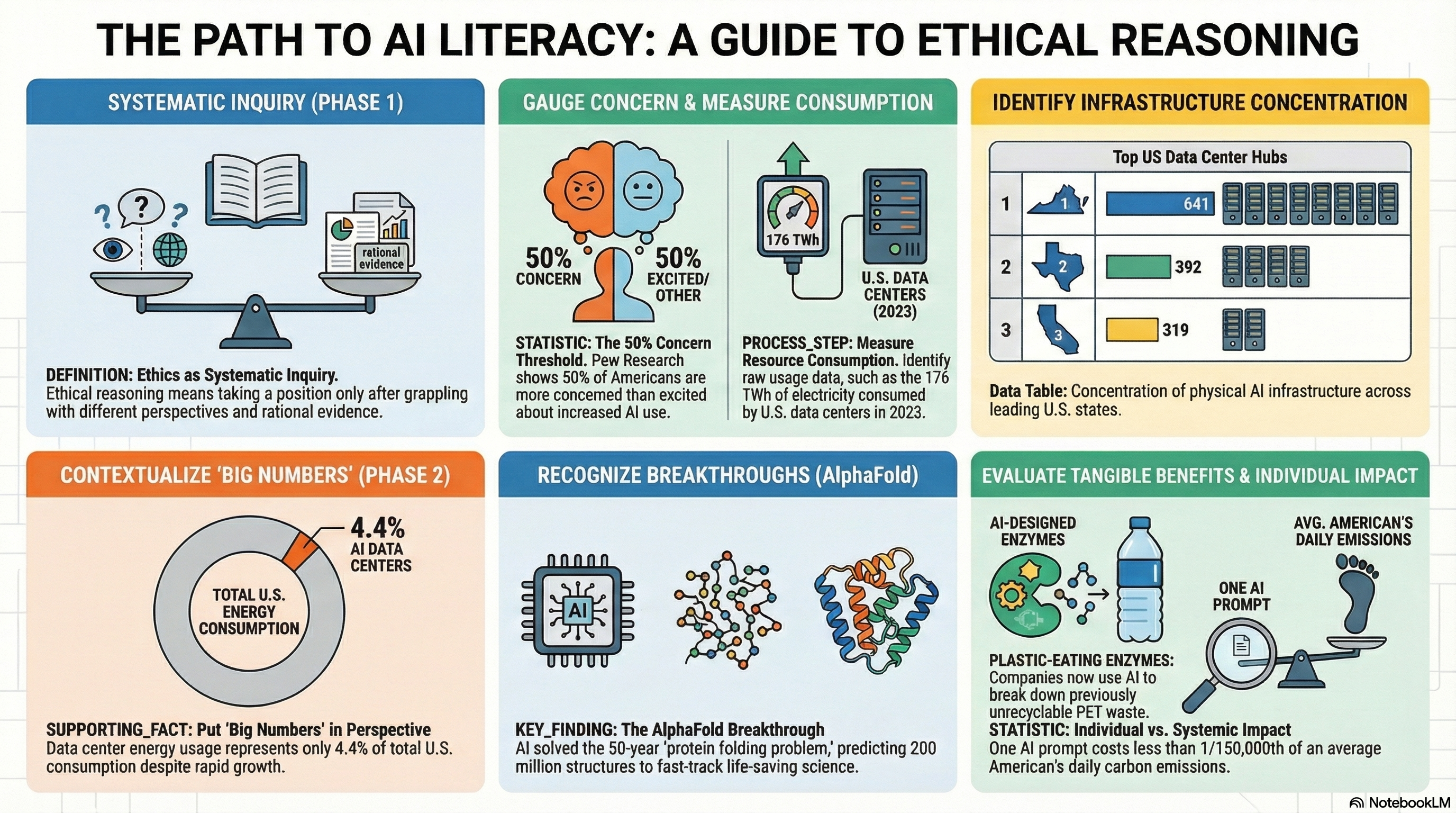 THE PATH TO AI LITERACY: A GUIDE TO ETHICAL REASONING

SYSTEMATIC INQUIRY (PHASE 1)

?
?
?
rational evidence

DEFINITION: Ethics as Systematic Inquiry.
Ethical reasoning means taking a position only after grappling with different perspectives and rational evidence.

GAUGE CONCERN & MEASURE CONSUMPTION

50% CONCERN
50% EXCITED/ OTHER

STATISTIC: The 50% Concern Threshold. Pew Research shows 50% of Americans are more concerned than excited about increased AI use.

176 TWh
U.S. DATA CENTERS (2023)

PROCESS_STEP: Measure Resource Consumption. Identify raw usage data, such as the 176 TWh of electricity consumed by U.S. data centers in 2023.

IDENTIFY INFRASTRUCTURE CONCENTRATION

Top US Data Center Hubs

| 1 | 1 | 641 |
|---|---|---|
| 2 | 2 | 392 |
| 3 | 3 | 319 |

Data Table: Concentration of physical AI infrastructure across leading U.S. states.

CONTEXTUALIZE 'BIG NUMBERS' (PHASE 2)

4.4%
AI DATA CENTERS
TOTAL U.S. ENERGY CONSUMPTION

SUPPORTING_FACT: Put 'Big Numbers' in Perspective
Data center energy usage represents only 4.4% of total U.S. consumption despite rapid growth.

RECOGNIZE BREAKTHROUGHS (AlphaFold)

AI

KEY_FINDING: The AlphaFold Breakthrough
AI solved the 50-year 'protein folding problem,' predicting 200 million structures to fast-track life-saving science.

EVALUATE TANGIBLE BENEFITS & INDIVIDUAL IMPACT

AI-DESIGNED ENZYMES
AVG. AMERICAN'S DAILY EMISSIONS
ONE AI PROMPT

PLASTIC-EATING ENZYMES: Companies now use AI to break down previously unrecyclable PET waste.
STATISTIC: Individual vs. Systemic Impact
One AI prompt costs less than 1/150,000th of an average American's daily carbon emissions.

NotebookLM